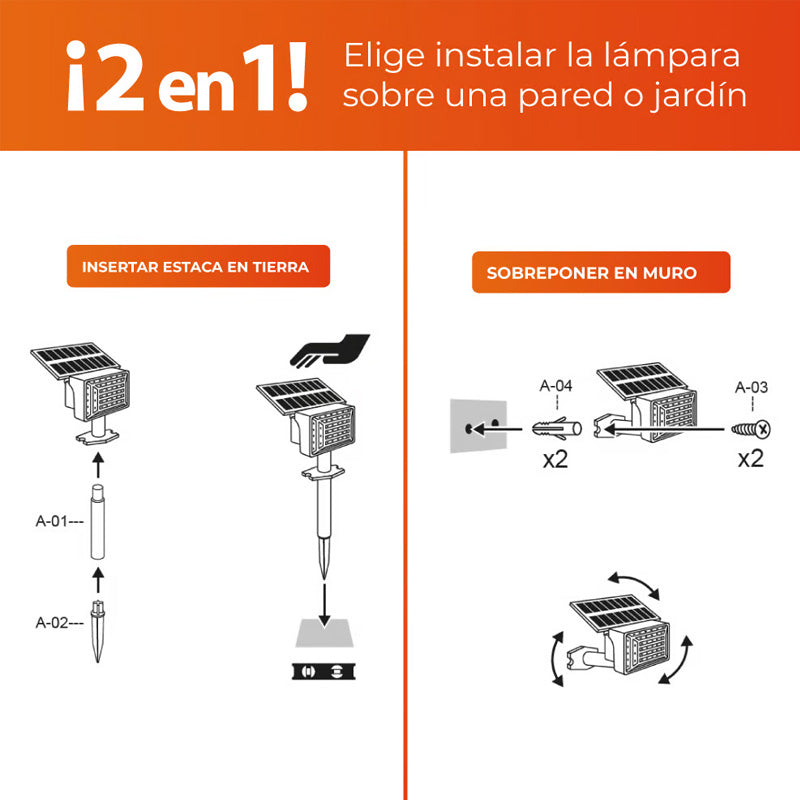 ¡2 en 1! Elige instalar la lámpara sobre una pared o jardín

INSERTAR ESTACA EN TIERRA

A-01---

A-02---

SOBREPONER EN MURO

A-04

x2

A-03

x2